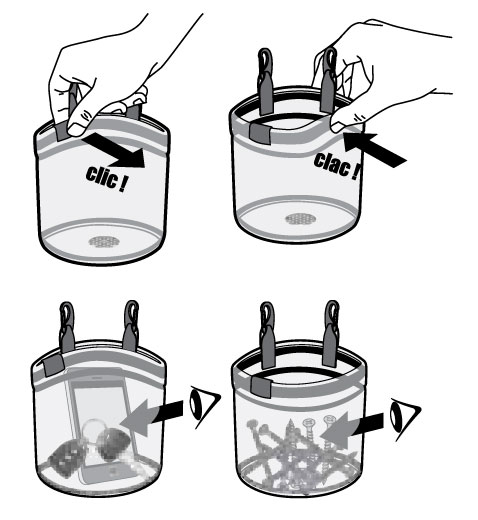 clic !

clac !