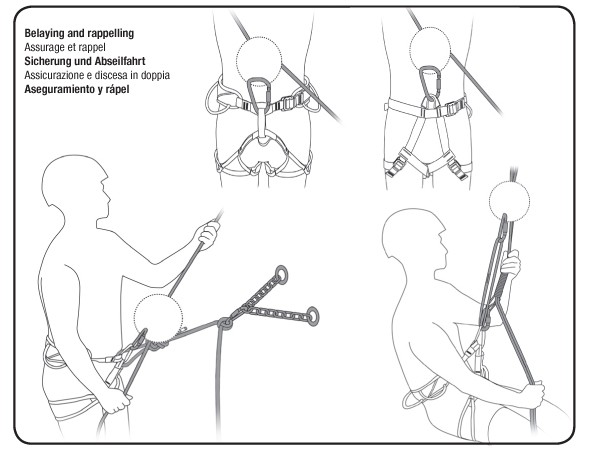 Belaying and rappelling
Assurage et rappel
Sicherung und Abseilfahrt
Assicurazione e discesa in doppia
Aseguramiento y rápel