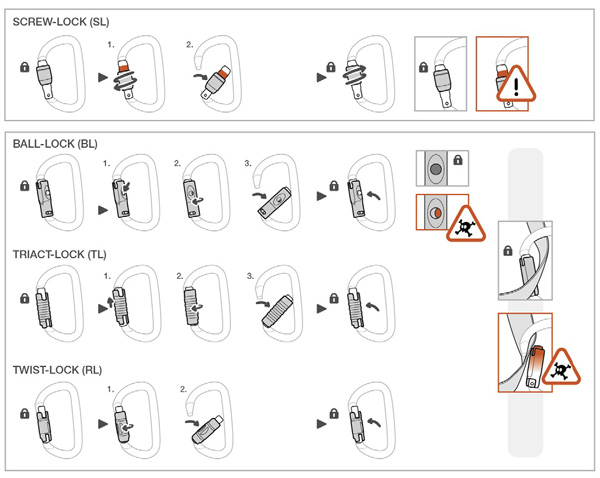 SCREW-LOCK (SL)

1.

2.

BALL-LOCK (BL)

1.

2.

3.

TRIACT-LOCK (TL)

1.

2.

3.

TWIST-LOCK (RL)

1.

2.