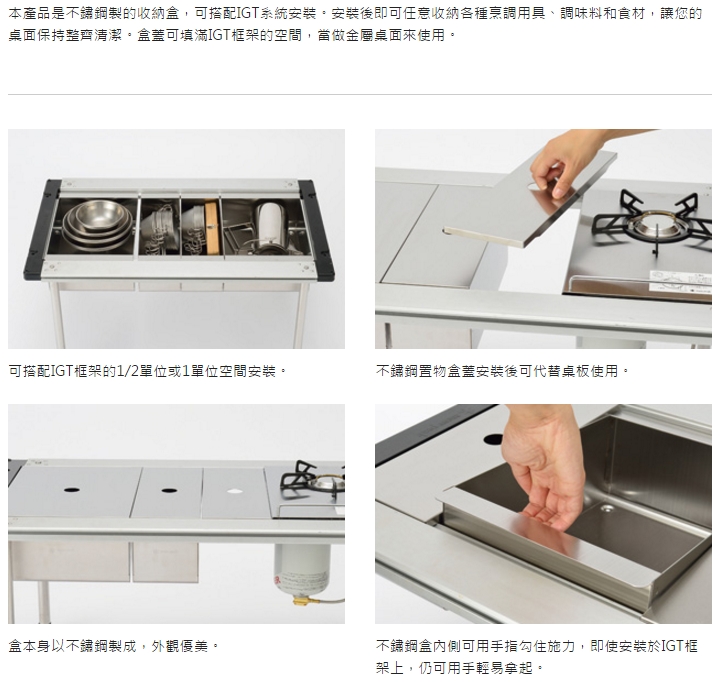 本產品是不鏽鋼製的收納盒，可搭配IGT系統安裝。安裝後即可任意收納各種烹調用具、調味料和食材，讓您的桌面保持整齊清潔。盒蓋可填滿IGT框架的空間，當做金屬桌面來使用。

可搭配IGT框架的1/2單位或1單位空間安裝。

不鏽鋼置物盒蓋安裝後可代替桌板使用。

盒本身以不鏽鋼製成，外觀優美。

不鏽鋼盒內側可用手指勾住施力，即使安裝於IGT框架上，仍可用手輕易拿起。