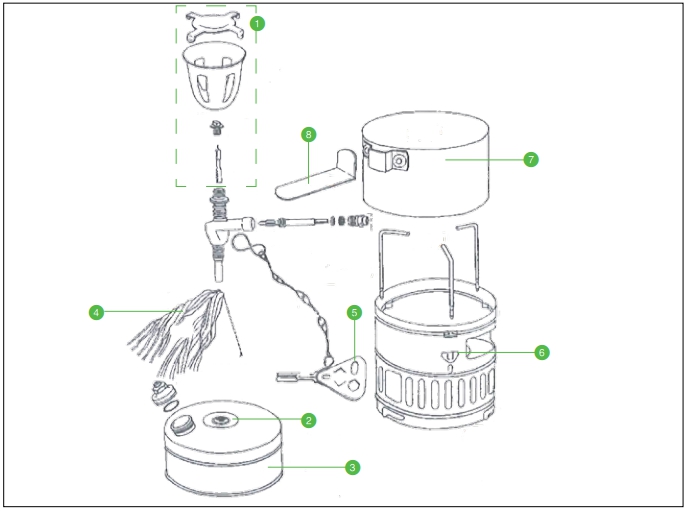 1
8
7
4
5
6
2
3